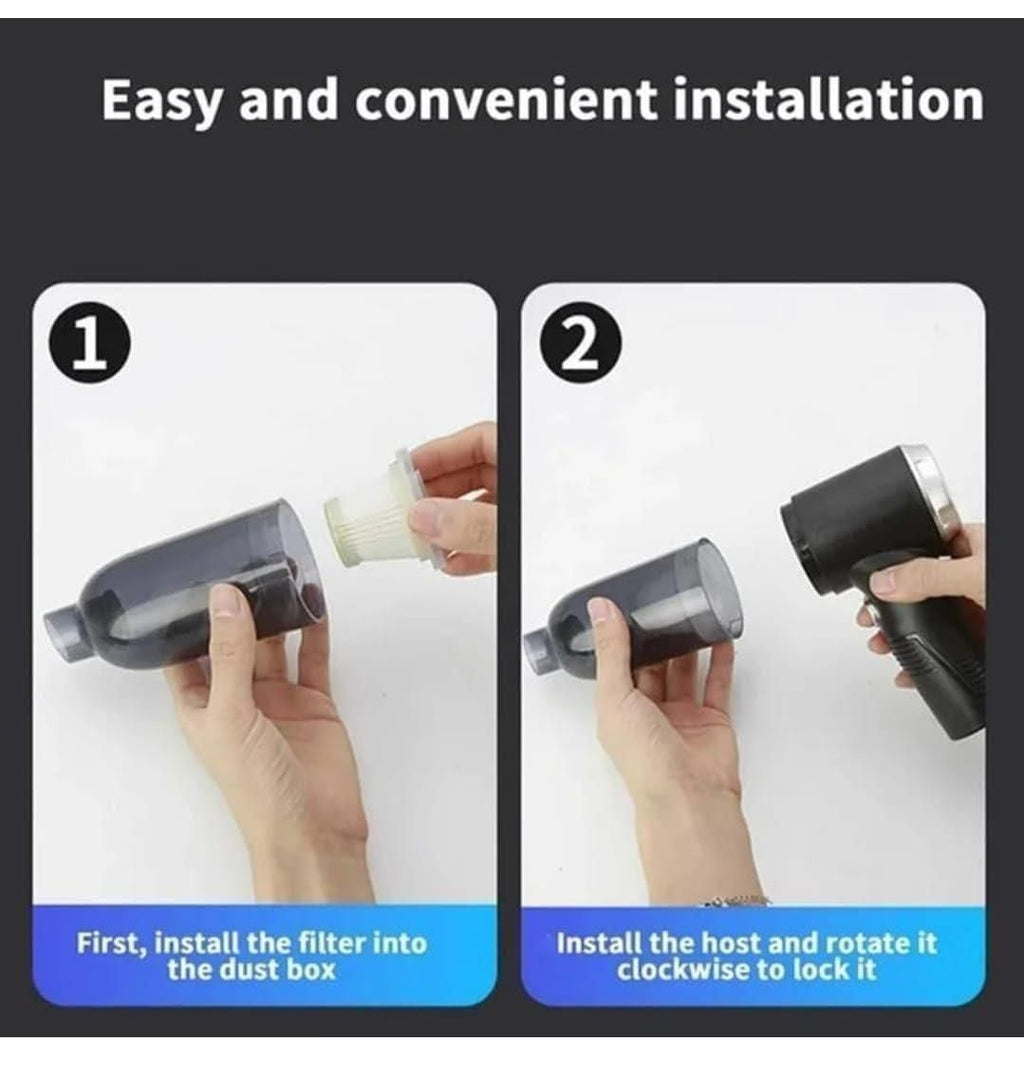 Easy and convenient installation

1

First, install the filter into the dust box

2

Install the host and rotate it clockwise to lock it